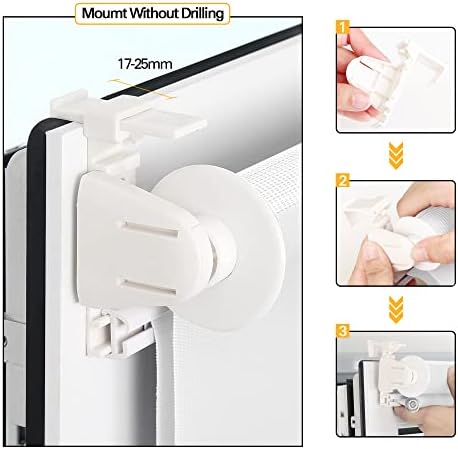 Moumt Without Drilling

17-25mm

1

2

3