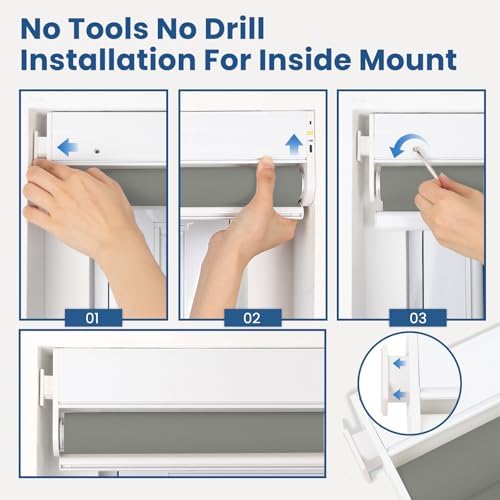 No Tools No Drill
Installation For Inside Mount

01

02

03