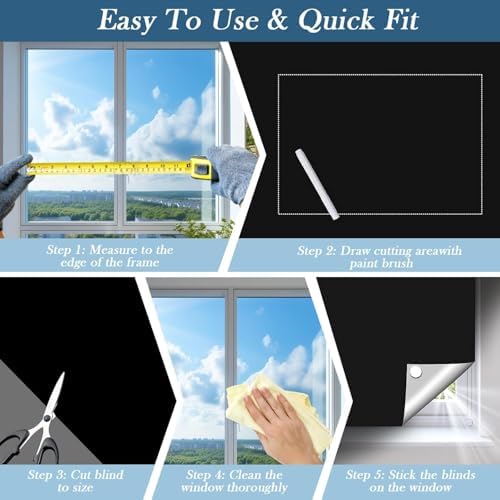 Easy To Use & Quick Fit

Step 1: Measure to the edge of the frame

Step 2: Draw cutting areawith paint brush

Step 3: Cut blind to size

Step 4: Clean the window thoroughly

Step 5: Stick the blinds on the window