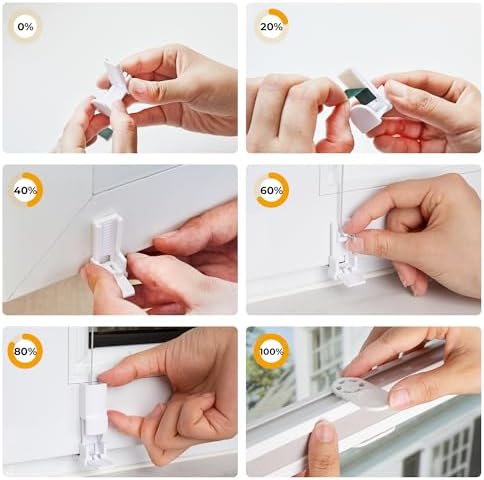 0%

20%

40%

60%

80%

100%