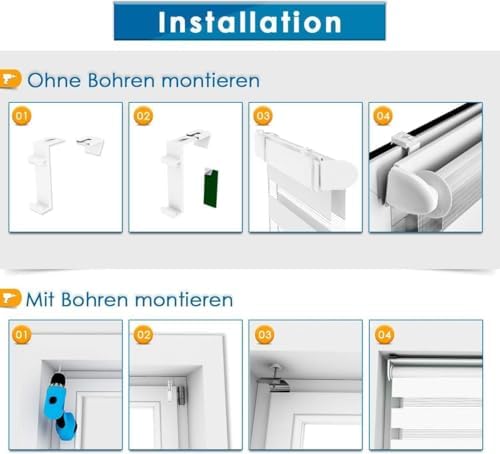 Installation

Ohne Bohren montieren

01

02

03

04

Mit Bohren montieren

01

02

03

04