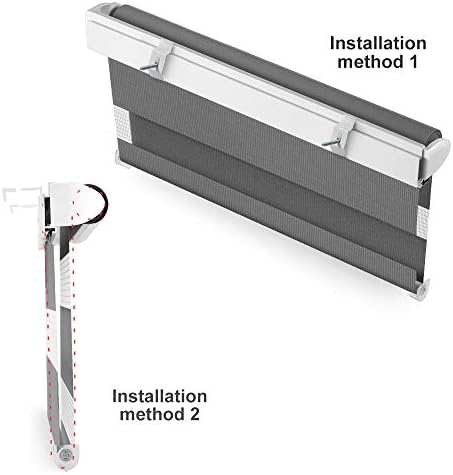 Installation method 1

Installation method 2