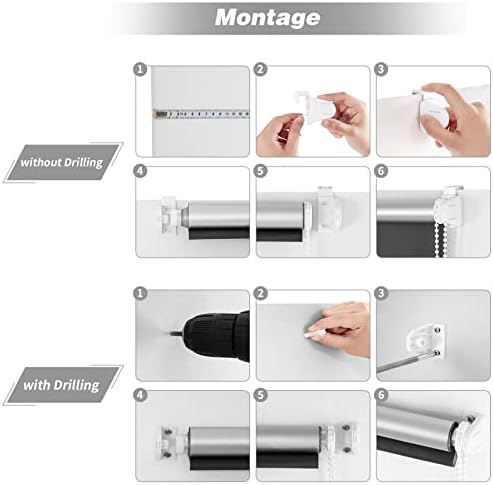 Montage

without Drilling

1 2 3

4 5 6

with Drilling

1 2 3

4 5 6