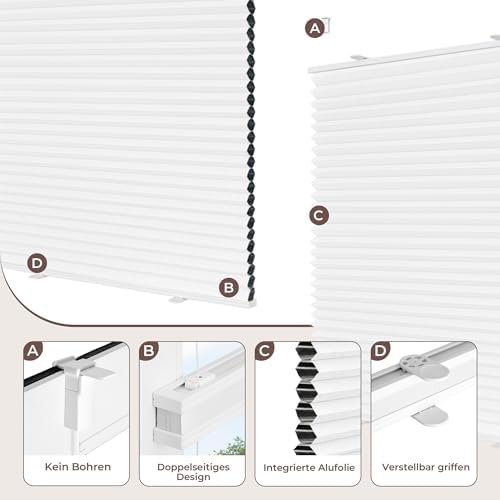 A

C

D

B

A

Kein Bohren

B

Doppelseitiges Design

C

Integrierte Alufolie

D

Verstellbar griffen