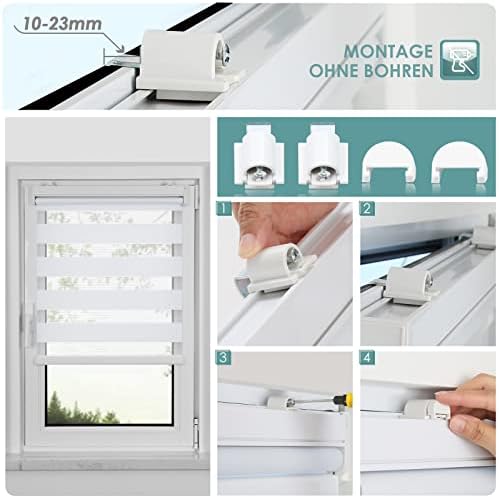 10-23mm

MONTAGE
OHNE BOHREN

1

2

3

4