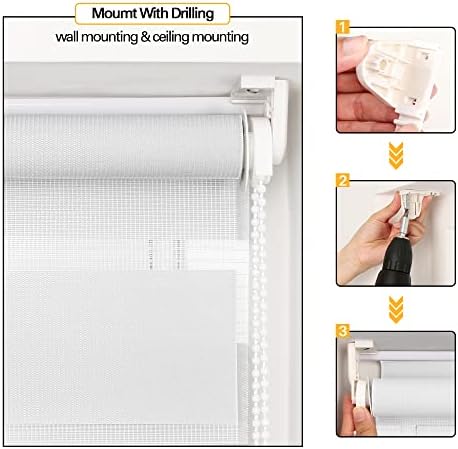 Moumt With Drilling
wall mounting & ceiling mounting

1

2

3