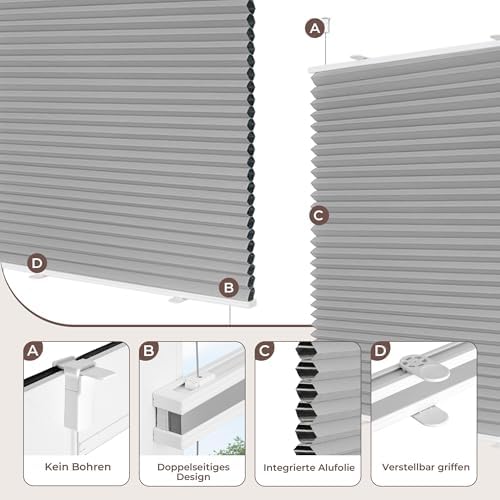 A

C

D

B

A

Kein Bohren

B

Doppelseitiges Design

C

Integrierte Alufolie

D

Verstellbar griffen