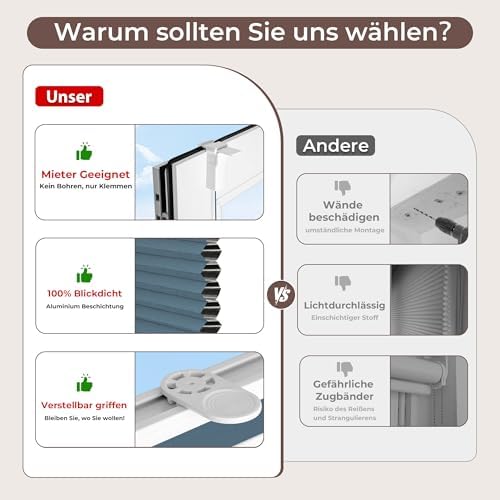 Warum sollten Sie uns wählen?

Unser

Mieter Geeignet
Kein Bohren, nur Klemmen

100% Blickdicht
Aluminium Beschichtung

Verstellbar griffen
Bleiben Sie, wo Sie wollen!

VS

Andere

Wände beschädigen
umständliche Montage

Lichtdurchlässig
Einschichtiger Stoff

Gefährliche Zugbänder
Risiko des Reißens und Strangulierens