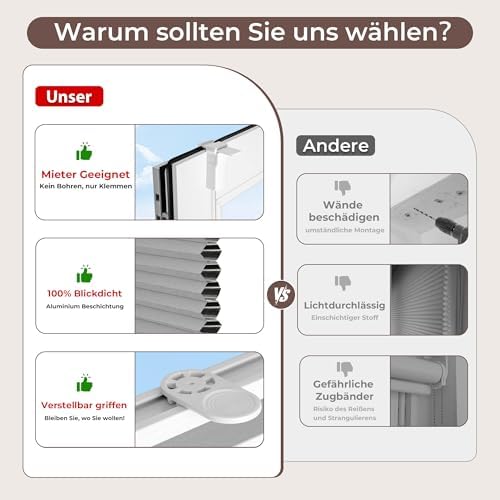 Warum sollten Sie uns wählen?

Unser

Mieter Geeignet
Kein Bohren, nur Klemmen

100% Blickdicht
Aluminium Beschichtung

Verstellbar griffen
Bleiben Sie, wo Sie wollen!

VS

Andere

Wände beschädigen
umständliche Montage

Lichtdurchlässig
Einschichtiger Stoff

Gefährliche Zugbänder
Risiko des Reißens und Strangulierens