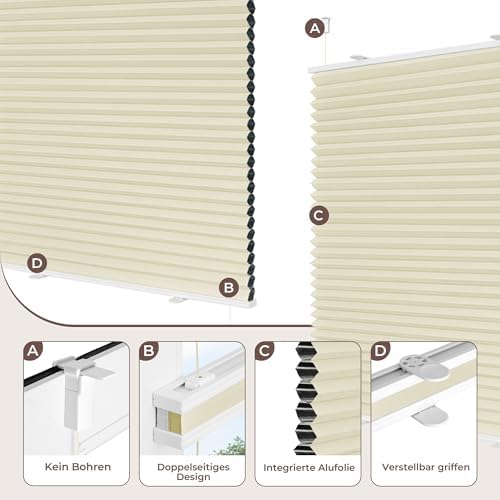 A

C

D

B

A

Kein Bohren

B

Doppelseitiges Design

C

Integrierte Alufolie

D

Verstellbar griffen