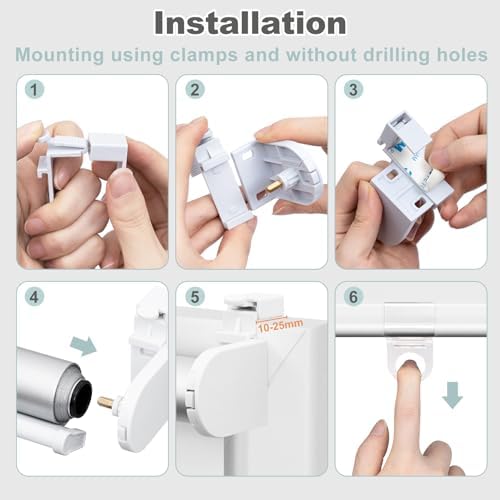 Installation

Mounting using clamps and without drilling holes

1

2

3

4

5

10-25mm

6