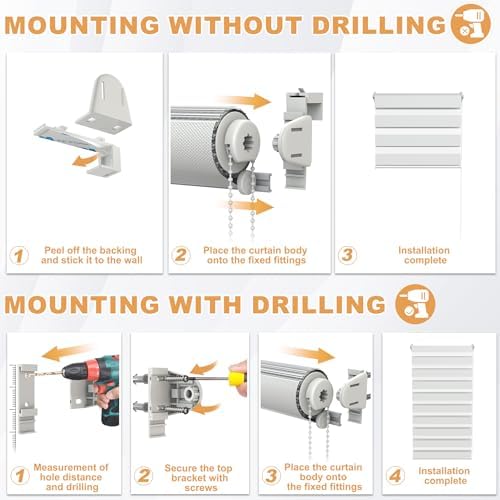 MOUNTING WITHOUT DRILLING

1 Peel off the backing and stick it to the wall

2 Place the curtain body onto the fixed fittings

3 Installation complete

MOUNTING WITH DRILLING

1 Measurement of hole distance and drilling

2 Secure the top bracket with screws

3 Place the curtain body onto the fixed fittings

4 Installation complete