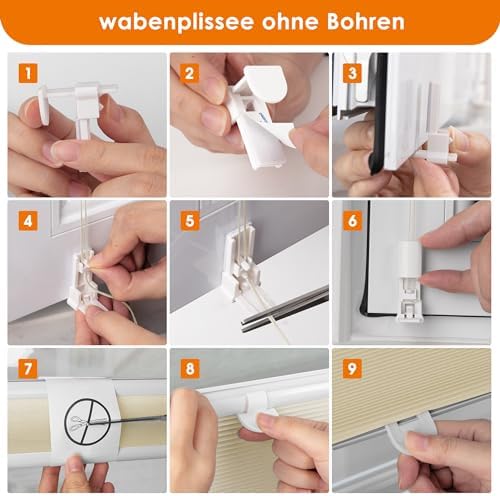 wabenplissee ohne Bohren

1

2

3

4

5

6

7

8

9