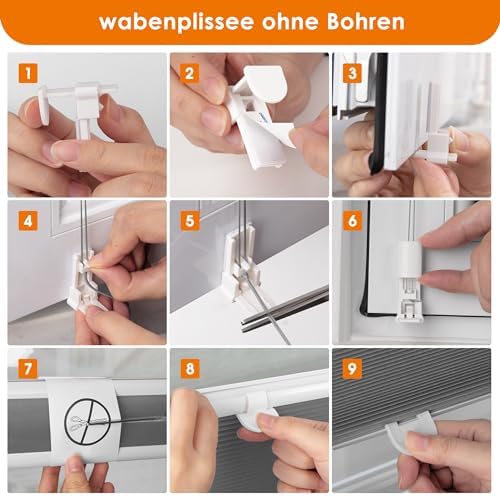 wabenplissee ohne Bohren

1

2

3

4

5

6

7

8

9