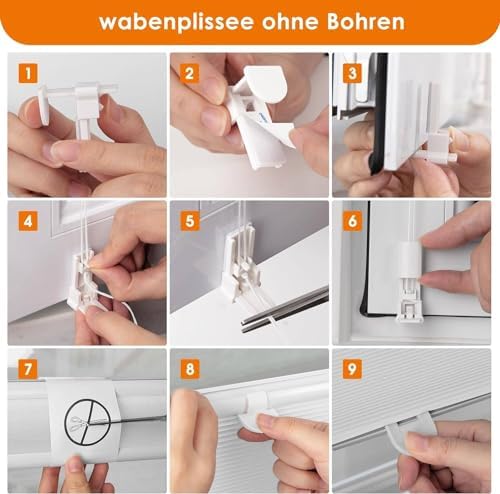 wabenplissee ohne Bohren

1

2

3

4

5

6

7

8

9