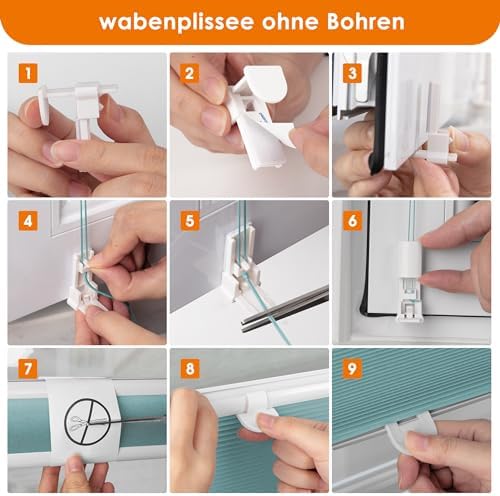 wabenplissee ohne Bohren

1

2

3

4

5

6

7

8

9