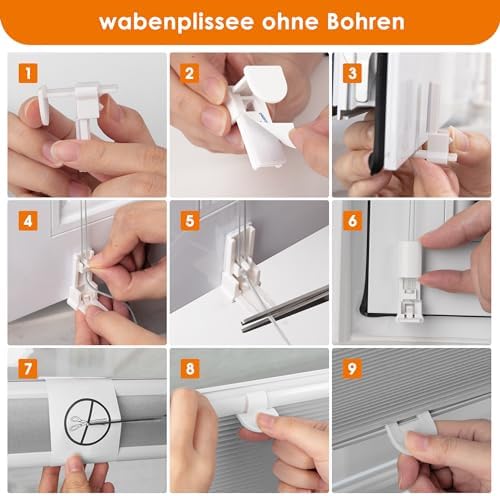 wabenplissee ohne Bohren

1

2

3

4

5

6

7

8

9