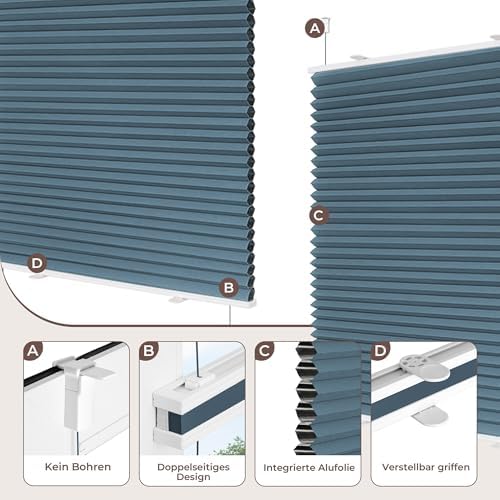 A

C

D

B

A

Kein Bohren

B

Doppelseitiges Design

C

Integrierte Alufolie

D

Verstellbar griffen