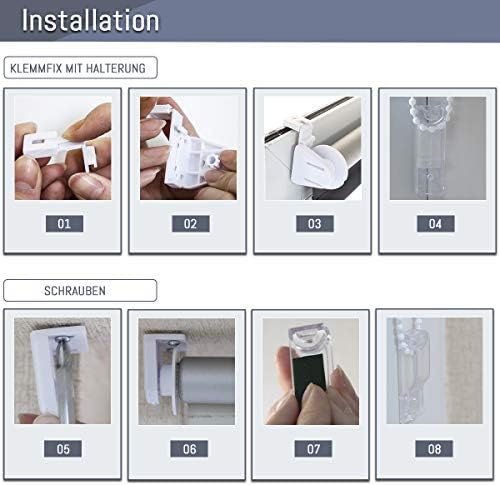 Installation

KLEMMFIX MIT HALTERUNG

01

02

03

04

SCHRAUBEN

05

06

07

08