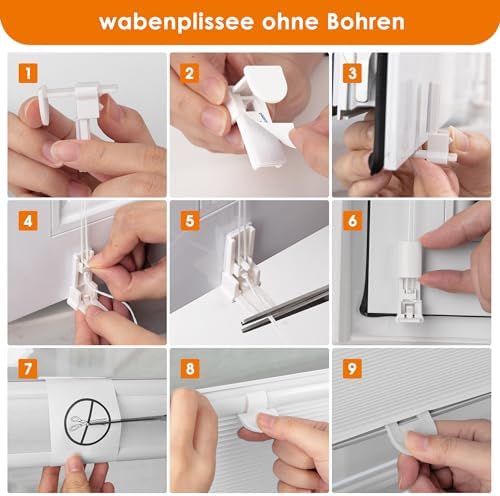 wabenplissee ohne Bohren

1

2

3

4

5

6

7

8

9