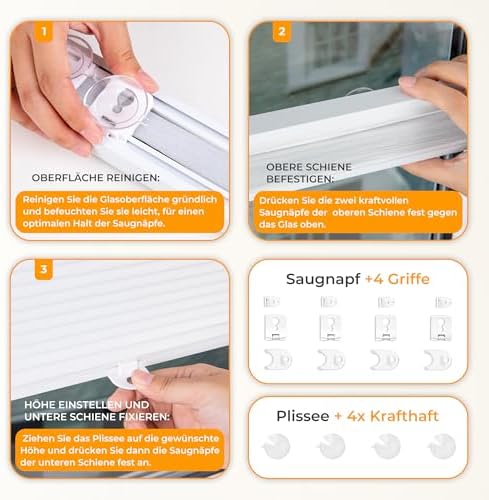 1

OBERFLÄCHE REINIGEN:

Reinigen Sie die Glasoberfläche gründlich und befeuchten Sie sie leicht, für einen optimalen Halt der Saugnäpfe.

2

OBERE SCHIENE BEFESTIGEN:

Drücken Sie die zwei kraftvollen Saugnäpfe der oberen Schiene fest gegen das Glas oben.

3

HÖHE EINSTELLEN UND UNTERE SCHIENE FIXIEREN:

Ziehen Sie das Plissee auf die gewünschte Höhe und drücken Sie dann die Saugnäpfe der unteren Schiene fest an.

Saugnapf +4 Griffe

Plissee + 4x Krafthaft