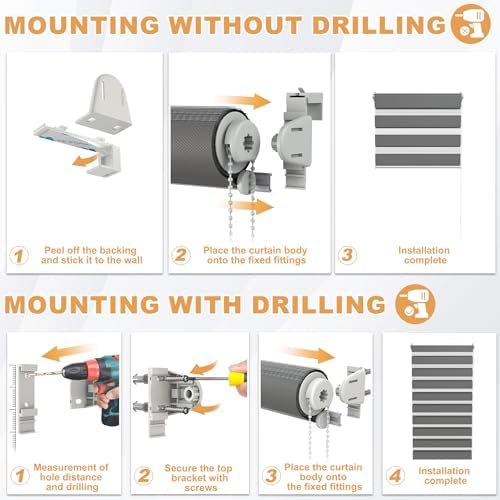 MOUNTING WITHOUT DRILLING

1 Peel off the backing and stick it to the wall

2 Place the curtain body onto the fixed fittings

3 Installation complete

MOUNTING WITH DRILLING

1 Measurement of hole distance and drilling

2 Secure the top bracket with screws

3 Place the curtain body onto the fixed fittings

4 Installation complete